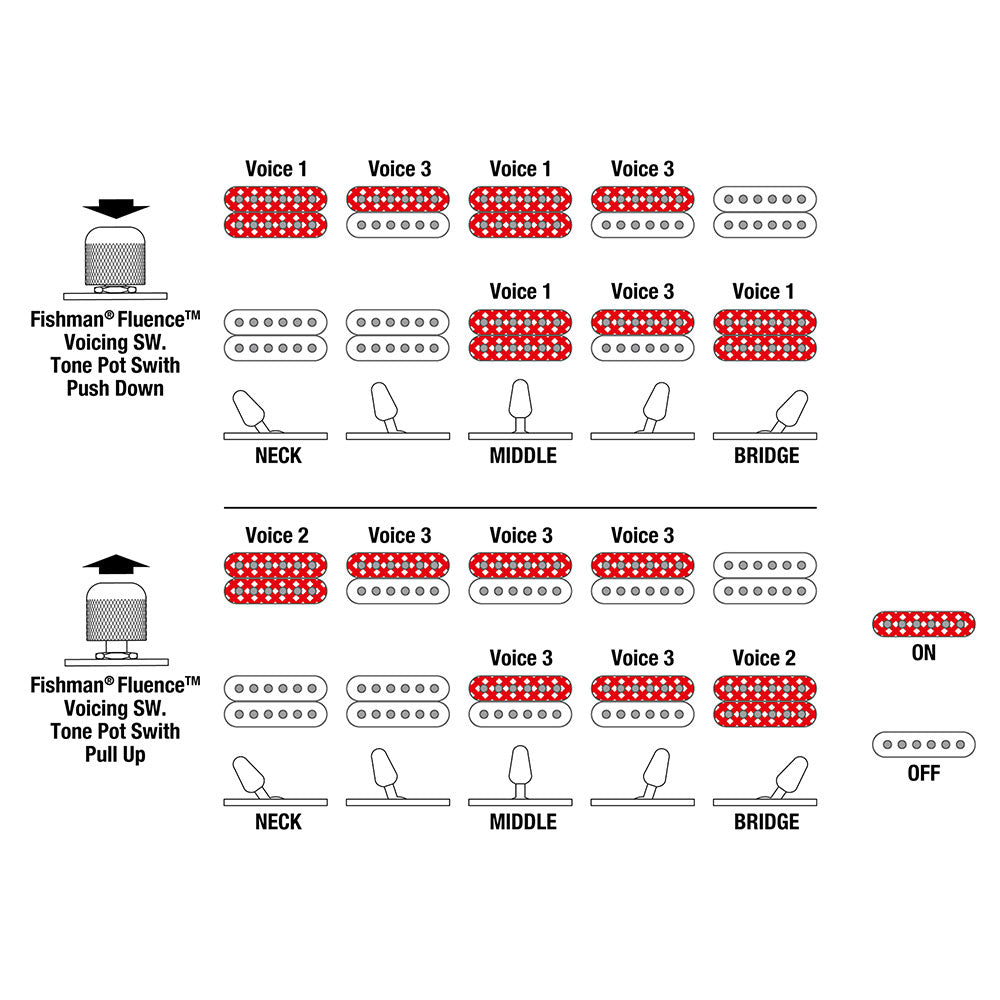 Fishman® Fluence™
Voicing SW.
Tone Pot Swith
Push Down

Voice 1 Voice 3 Voice 1 Voice 3

Voice 1 Voice 3 Voice 1

NECK MIDDLE BRIDGE

Fishman® Fluence™
Voicing SW.
Tone Pot Swith
Pull Up

Voice 2 Voice 3 Voice 3 Voice 3

Voice 3 Voice 3 Voice 2

NECK MIDDLE BRIDGE

ON

OFF